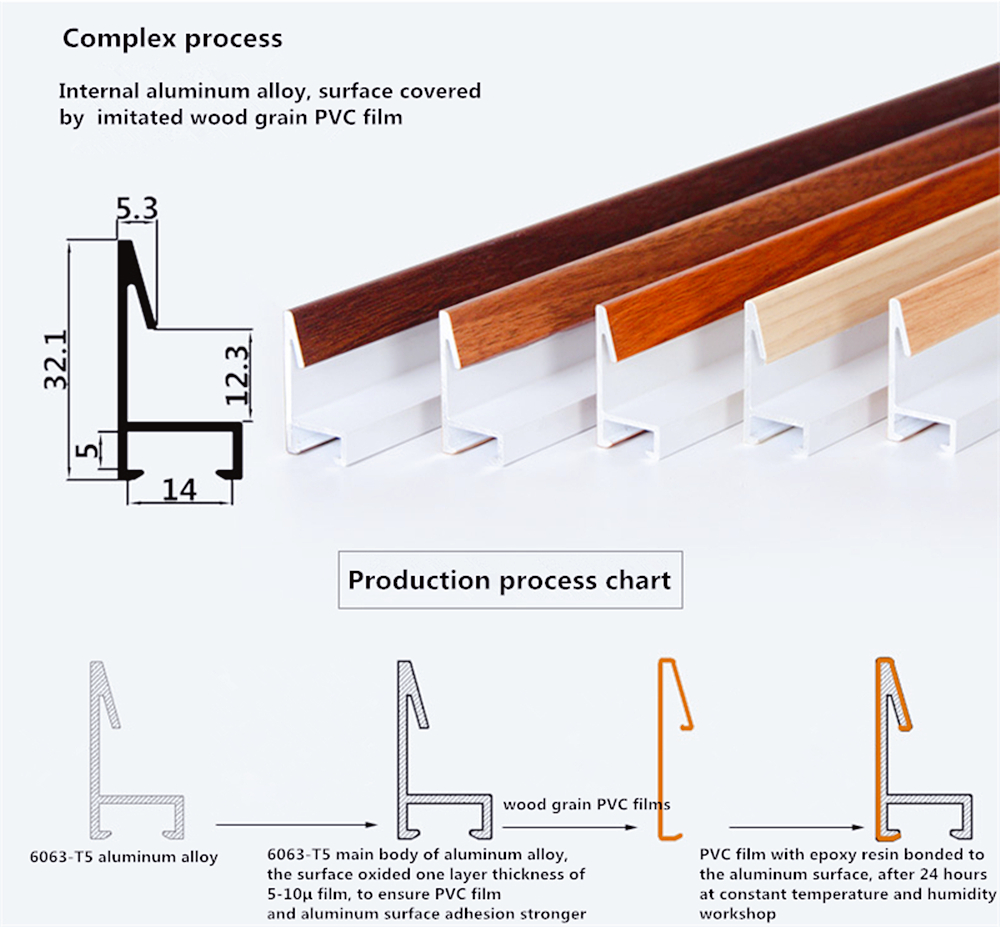 Complex process

Internal aluminum alloy, surface covered by imitated wood grain PVC film

5.3

32.1

12.3

5

14

Production process chart

6063-T5 aluminum alloy

6063-T5 main body of aluminum alloy, the surface oxided one layer thickness of 5-10μ film, to ensure PVC film and aluminum surface adhesion stronger

wood grain PVC films

PVC film with epoxy resin bonded to the aluminum surface, after 24 hours at constant temperature and humidity workshop