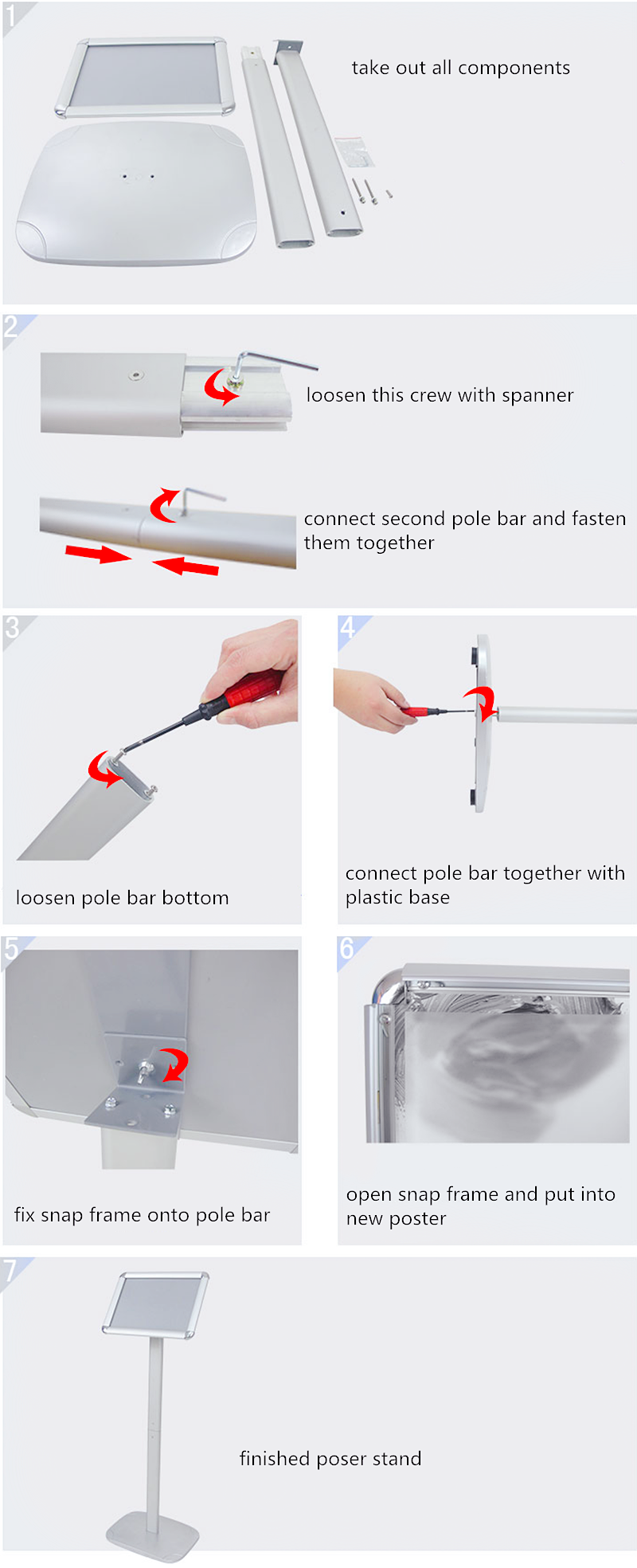 1

take out all components

2

loosen this crew with spanner

connect second pole bar and fasten them together

3

loosen pole bar bottom

4

connect pole bar together with plastic base

5

fix snap frame onto pole bar

6

open snap frame and put into new poster

7

finished poser stand