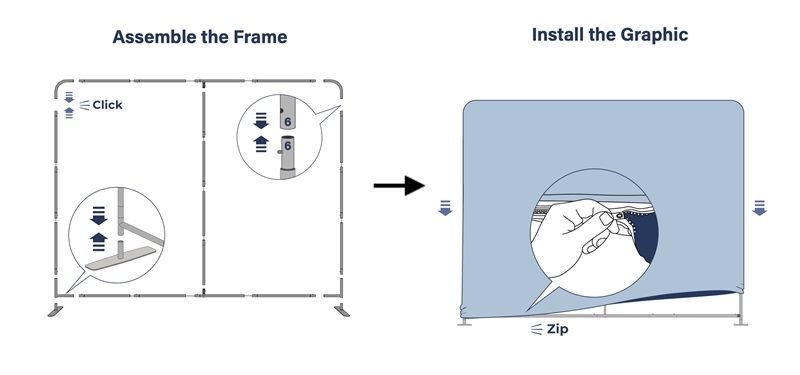 Assemble the Frame

Click

6

6

Install the Graphic

Zip