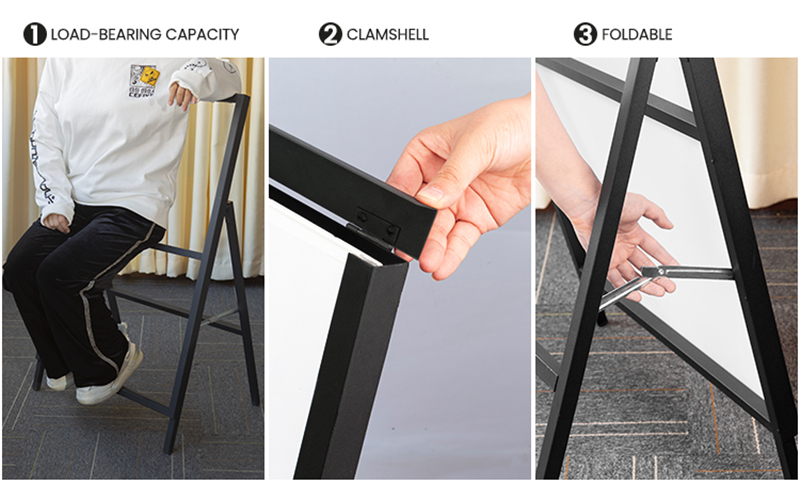 1 LOAD-BEARING CAPACITY

2 CLAMSHELL

3 FOLDABLE