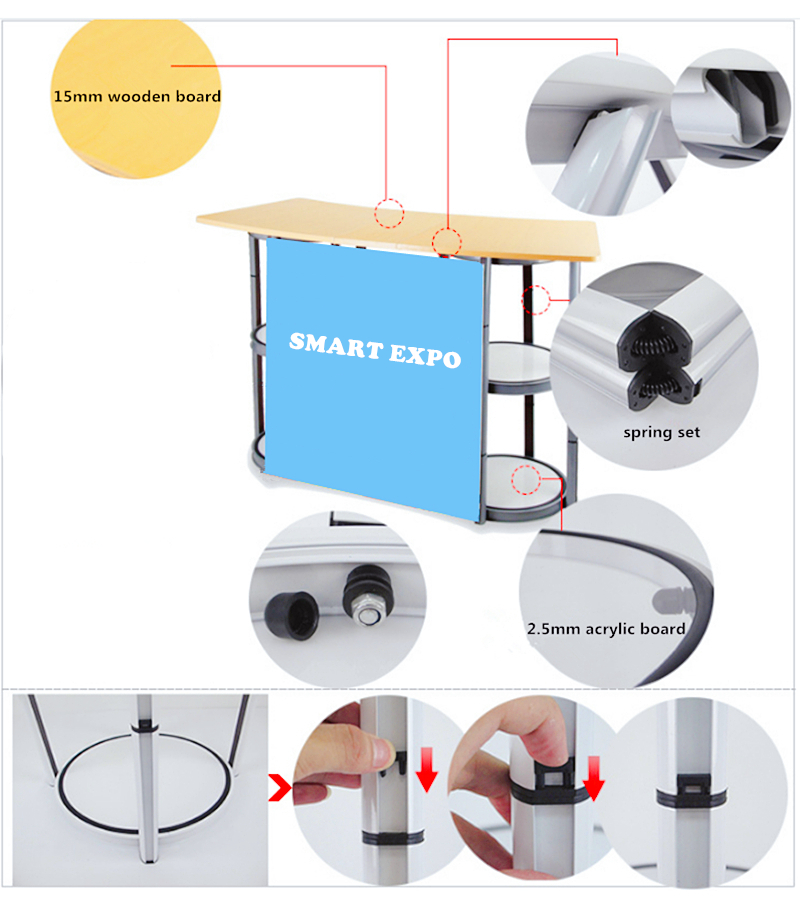 15mm wooden board

SMART EXPO

spring set

2.5mm acrylic board