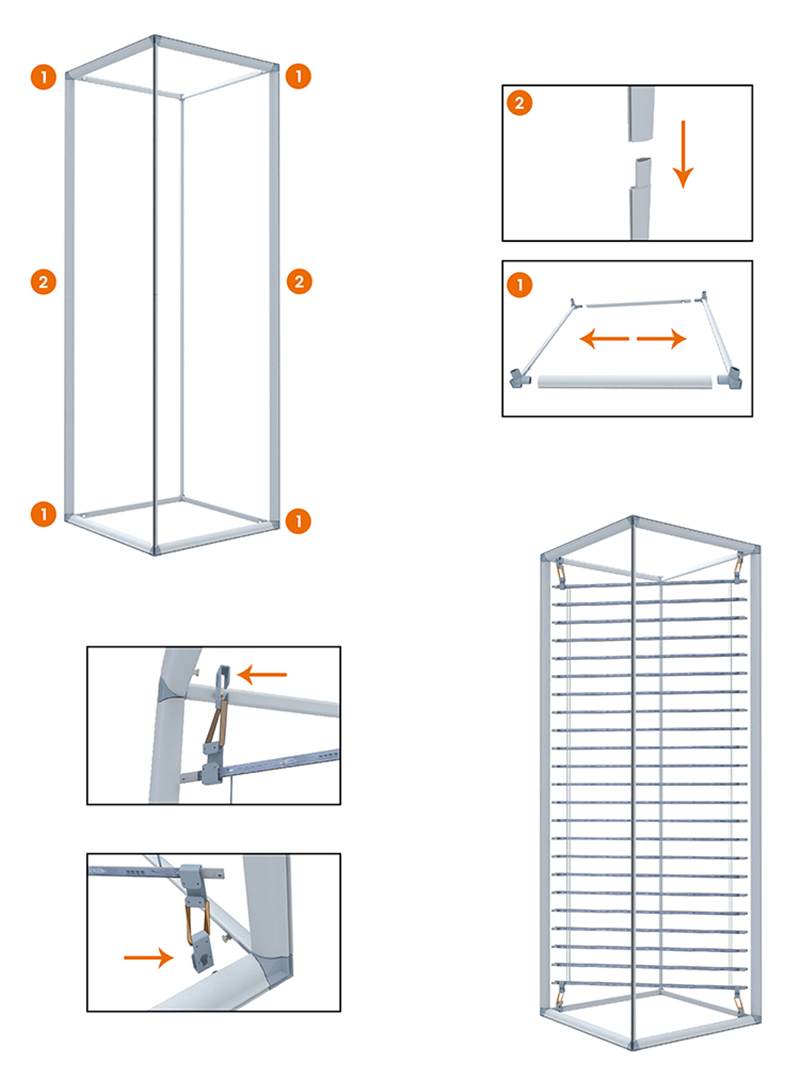 1
1
2
2
1
1
2
1