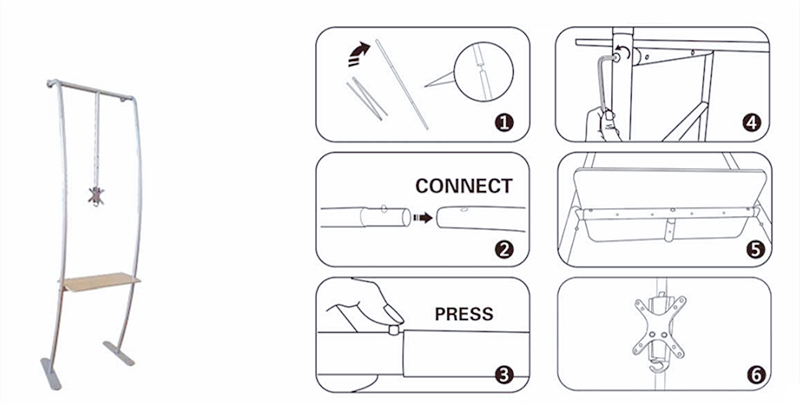 1

CONNECT

2

PRESS

3

4

5

6