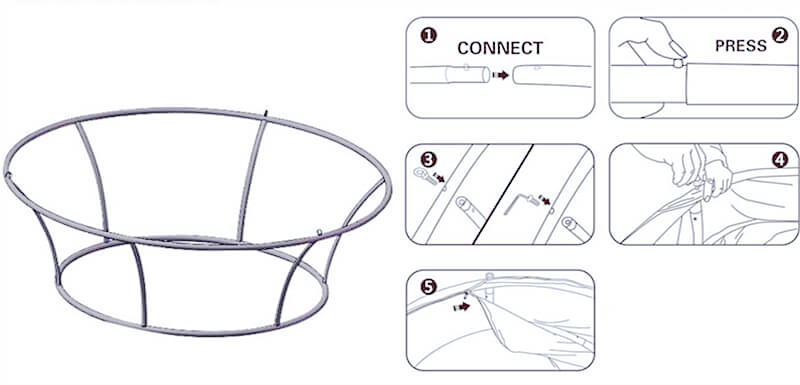 1 CONNECT

PRESS 2

3

4

5