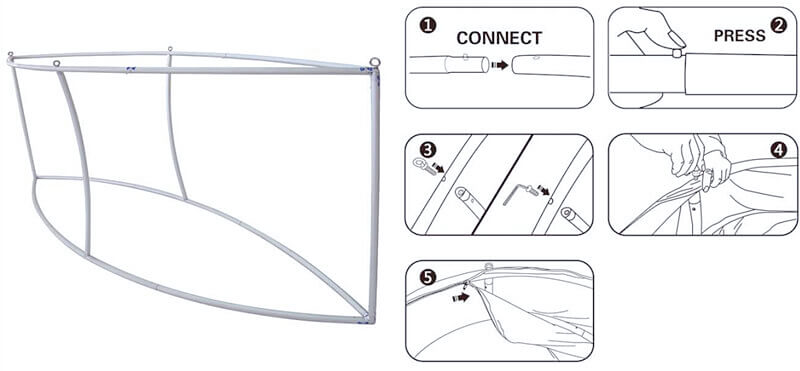 1 CONNECT

PRESS 2

3

4

5