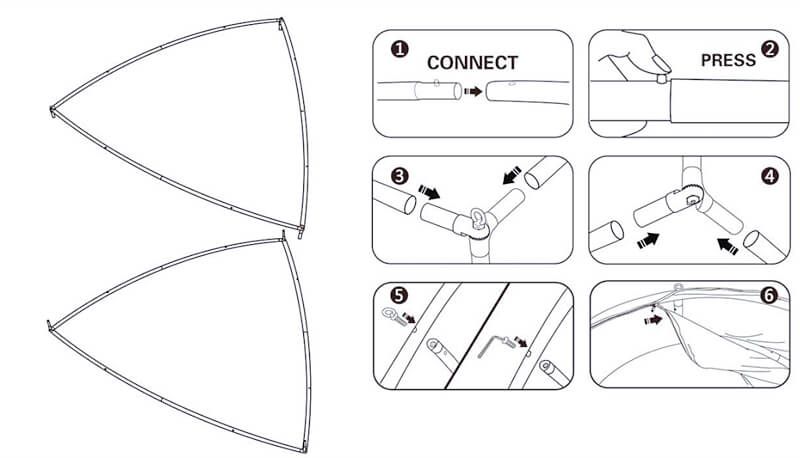 1 CONNECT

PRESS 2

3

4

5

6