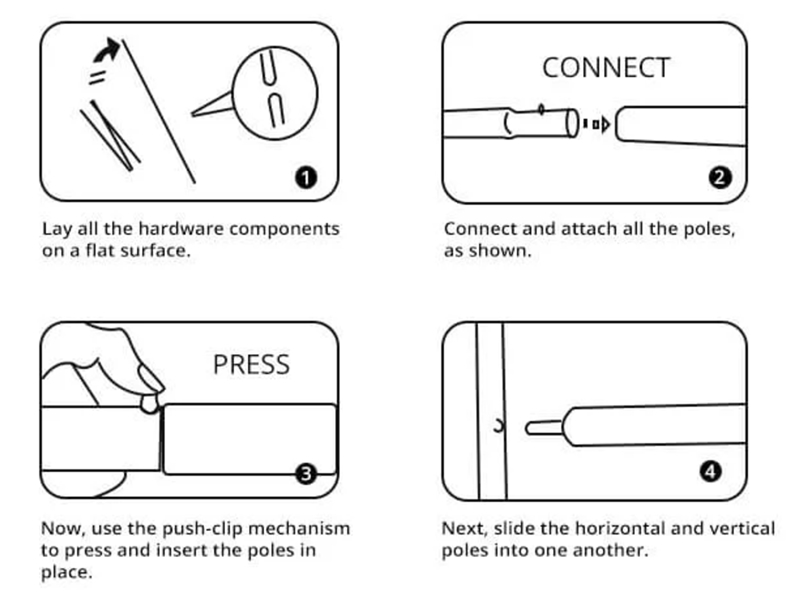 1

Lay all the hardware components on a flat surface.

CONNECT

2

Connect and attach all the poles, as shown.

PRESS

3

Now, use the push-clip mechanism to press and insert the poles in place.

4

Next, slide the horizontal and vertical poles into one another.