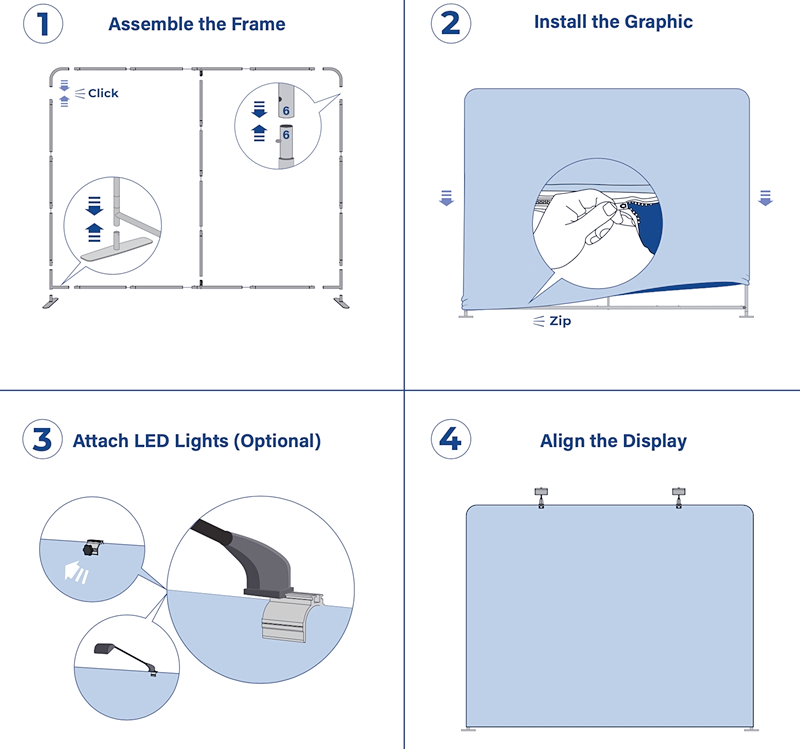 1 Assemble the Frame

Click

6

6

2 Install the Graphic

Zip

3 Attach LED Lights (Optional)

4 Align the Display