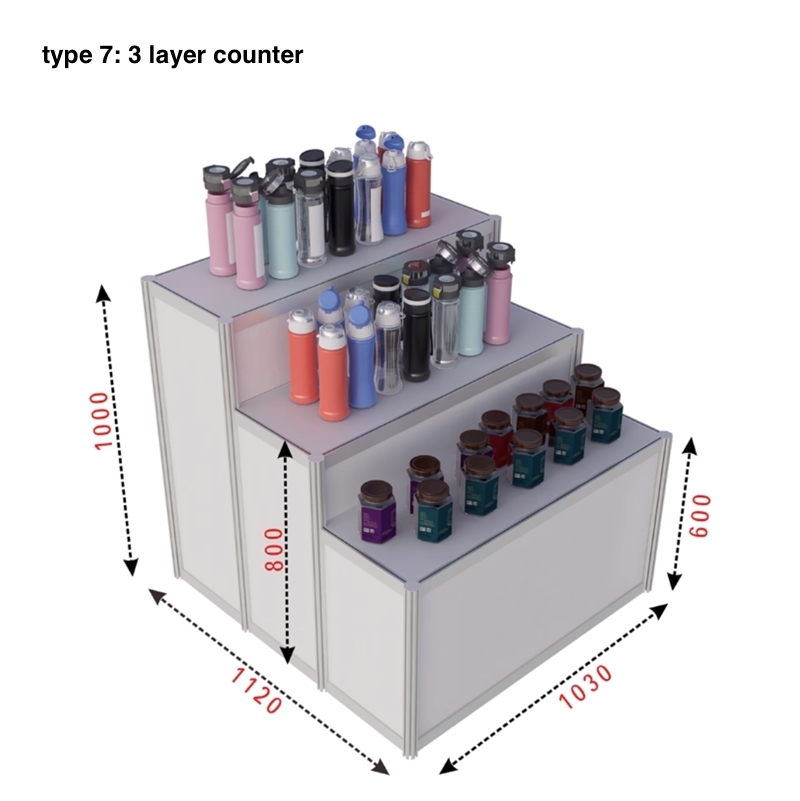 type 7: 3 layer counter

1000

800

600

1120

1030