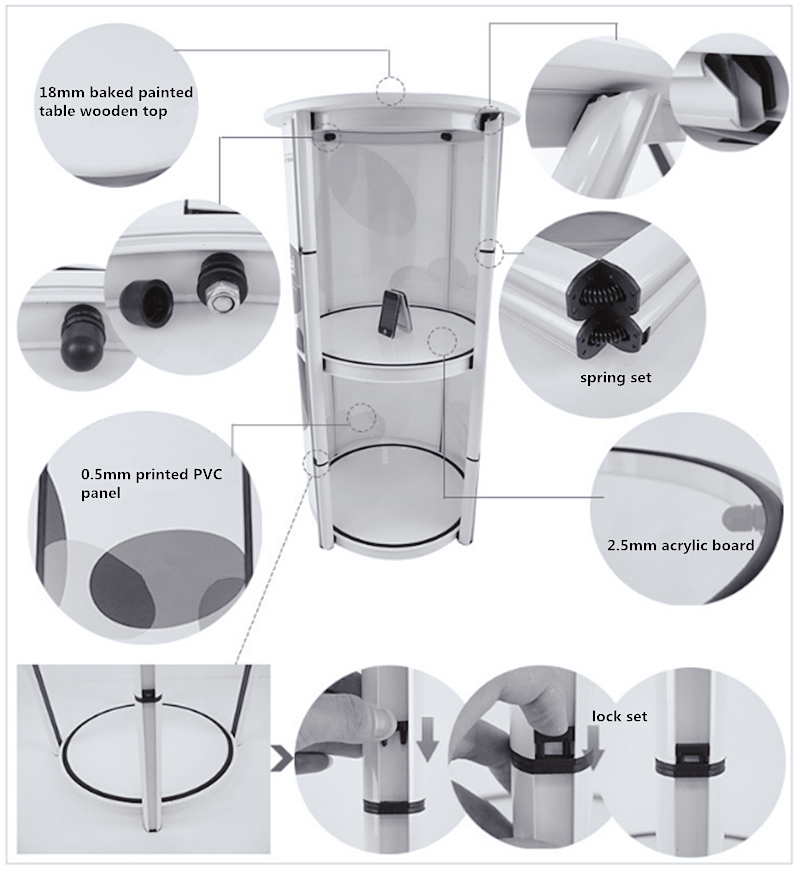 18mm baked painted table wooden top

spring set

0.5mm printed PVC panel

2.5mm acrylic board

lock set