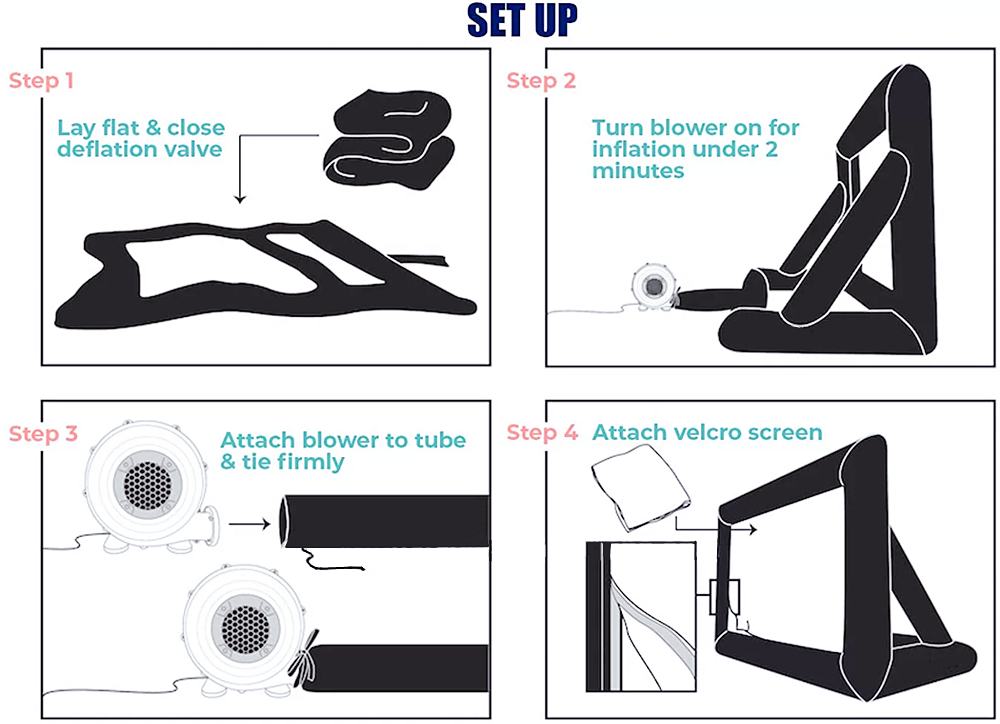 SET UP

Step 1

Lay flat & close deflation valve

Step 2

Turn blower on for inflation under 2 minutes

Step 3

Attach blower to tube & tie firmly

Step 4

Attach velcro screen