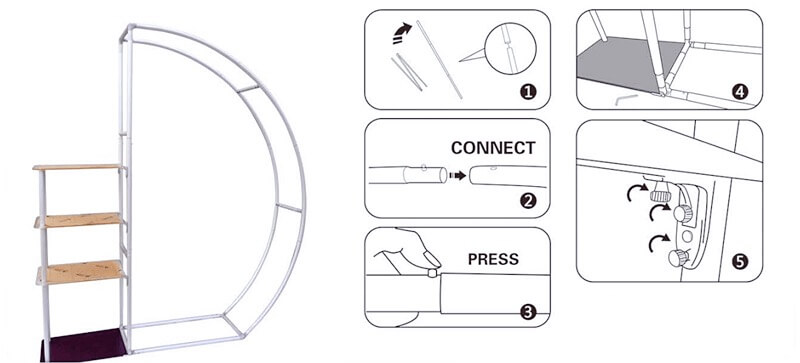 1

CONNECT

2

PRESS

3

4

5