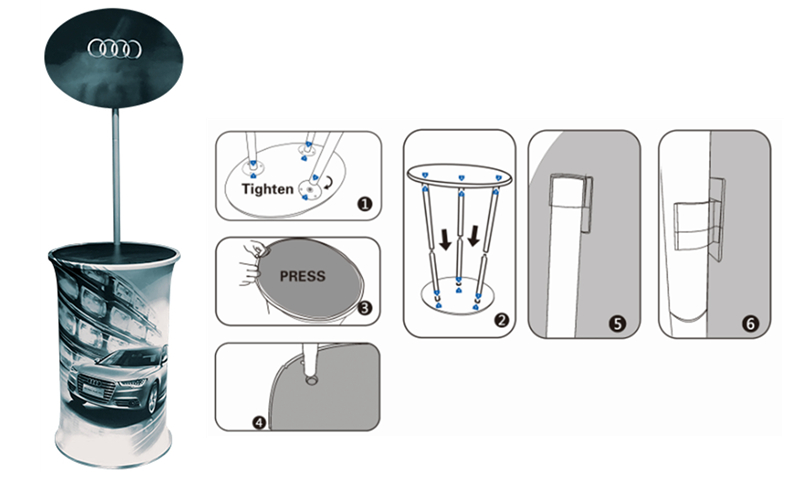 Tighten
1
PRESS
3
4
2
5
6