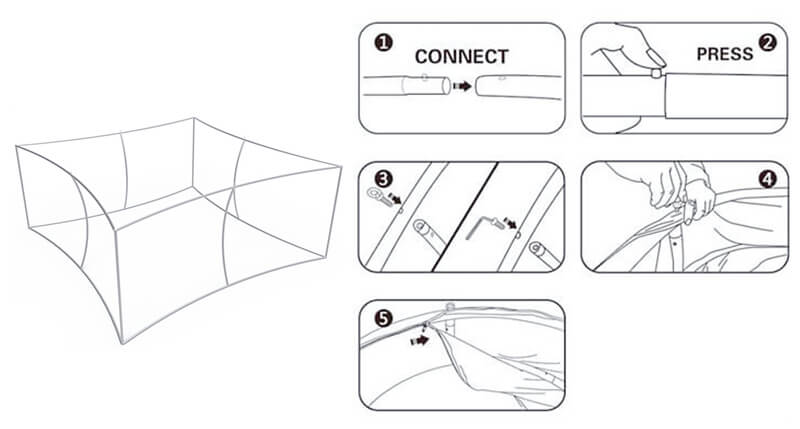 1 CONNECT

PRESS 2

3

4

5