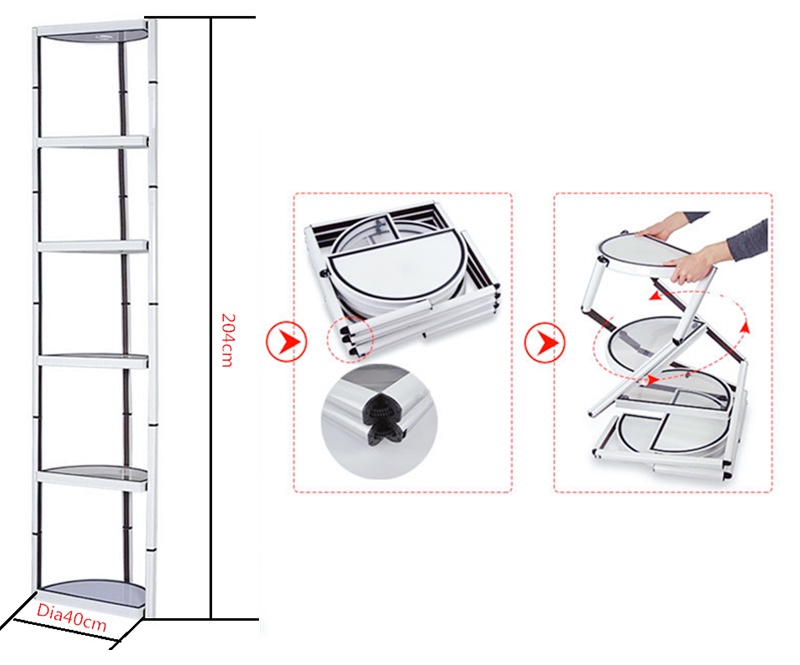 204cm

Dia40cm