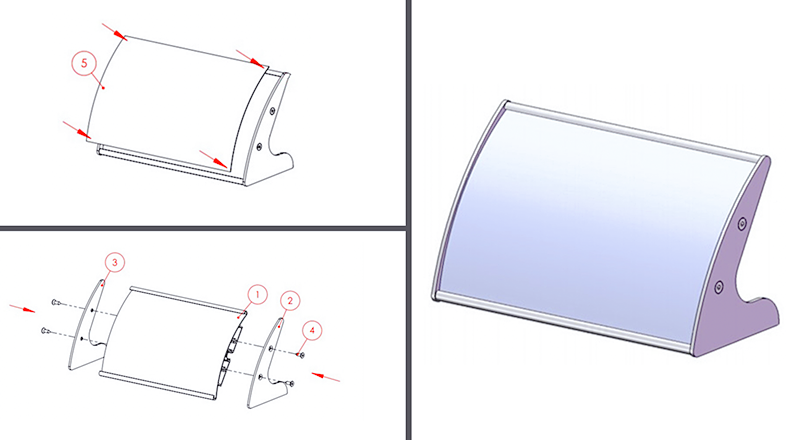 5

3
1
2
4