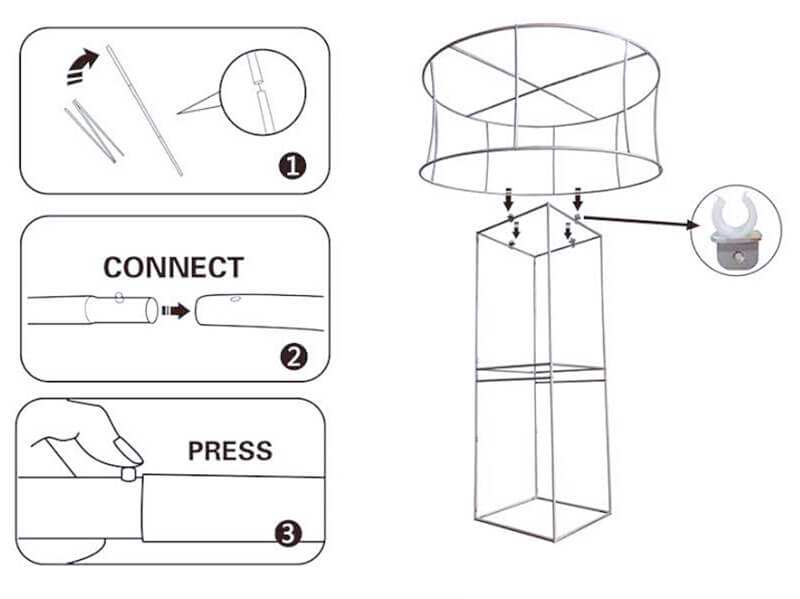 1

CONNECT

2

PRESS

3