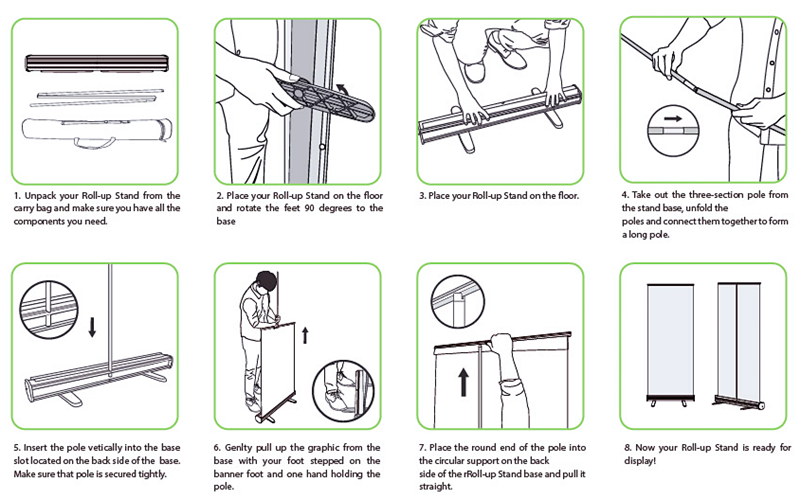 1. Unpack your Roll-up Stand from the carry bag and make sure you have all the components you need.

2. Place your Roll-up Stand on the floor and rotate the feet 90 degrees to the base

3. Place your Roll-up Stand on the floor.

4. Take out the three-section pole from the stand base, unfold the poles and connect them together to form a long pole.

5. Insert the pole vetically into the base slot located on the back side of the base. Make sure that pole is secured tightly.

6. Genlty pull up the graphic from the base with your foot stepped on the banner foot and one hand holding the pole.

7. Place the round end of the pole into the circular support on the back side of the rRoll-up Stand base and pull it straight.

8. Now your Roll-up Stand is ready for display!