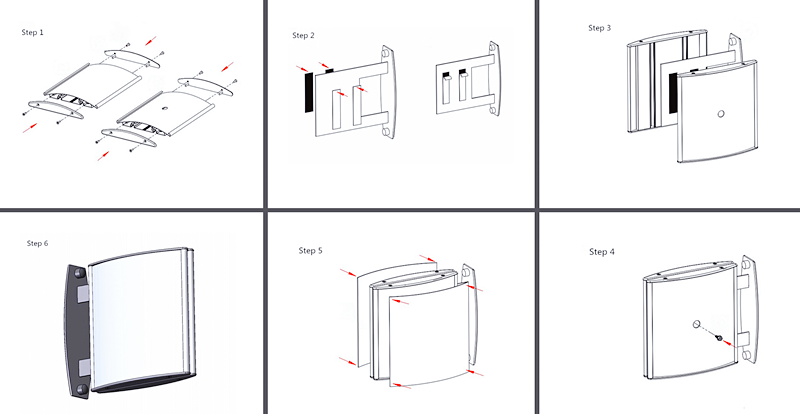 Step 1

Step 2

Step 3

Step 6

Step 5

Step 4