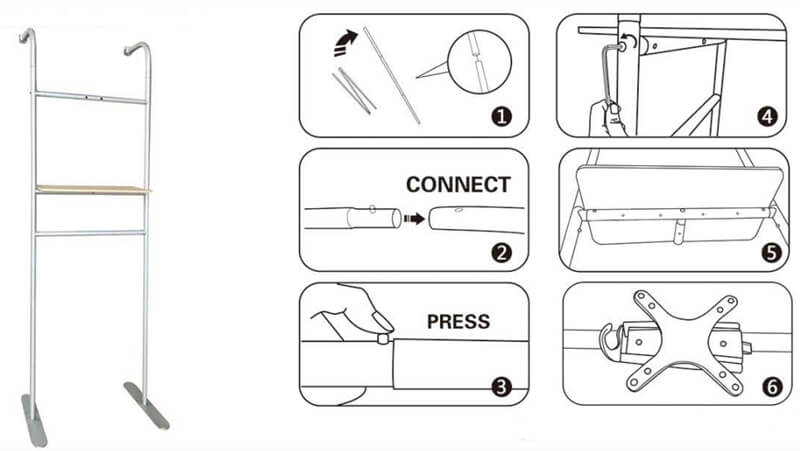 1

CONNECT

2

PRESS

3

4

5

6