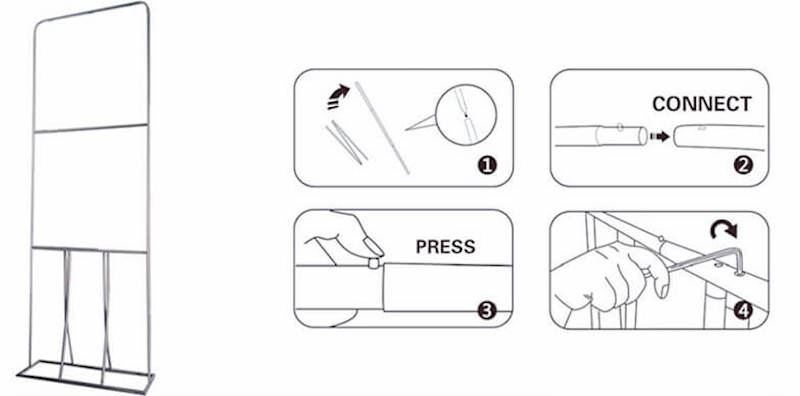 1

CONNECT

2

PRESS

3

4