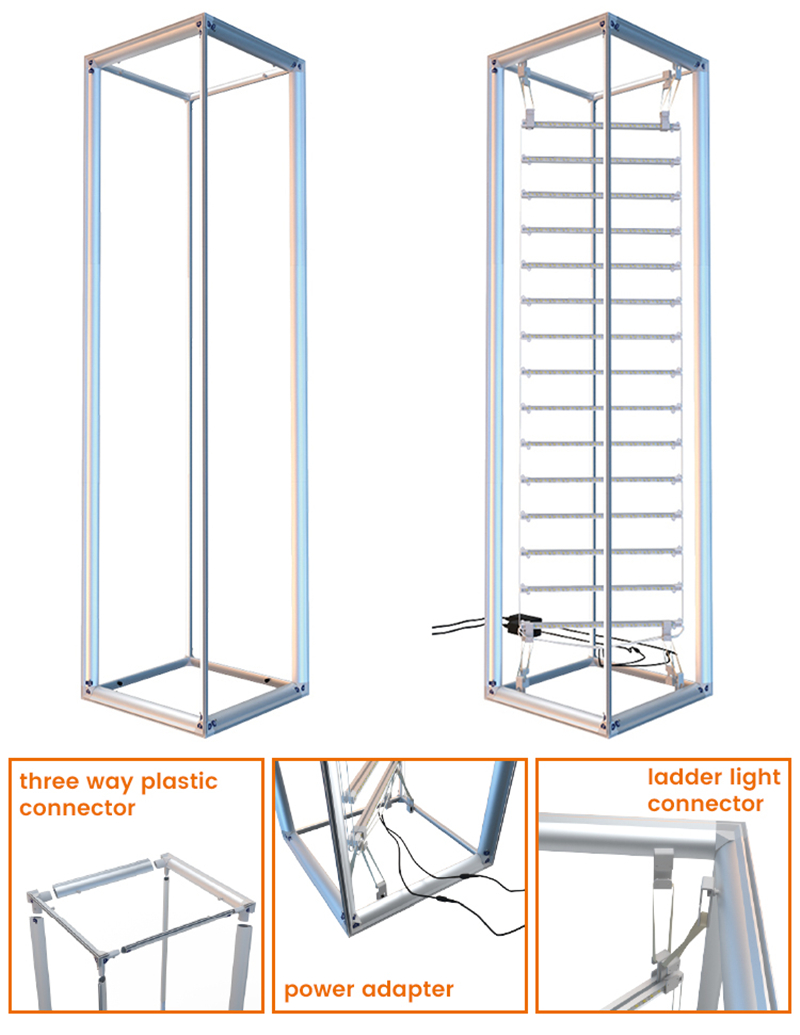 three way plastic connector

power adapter

ladder light connector